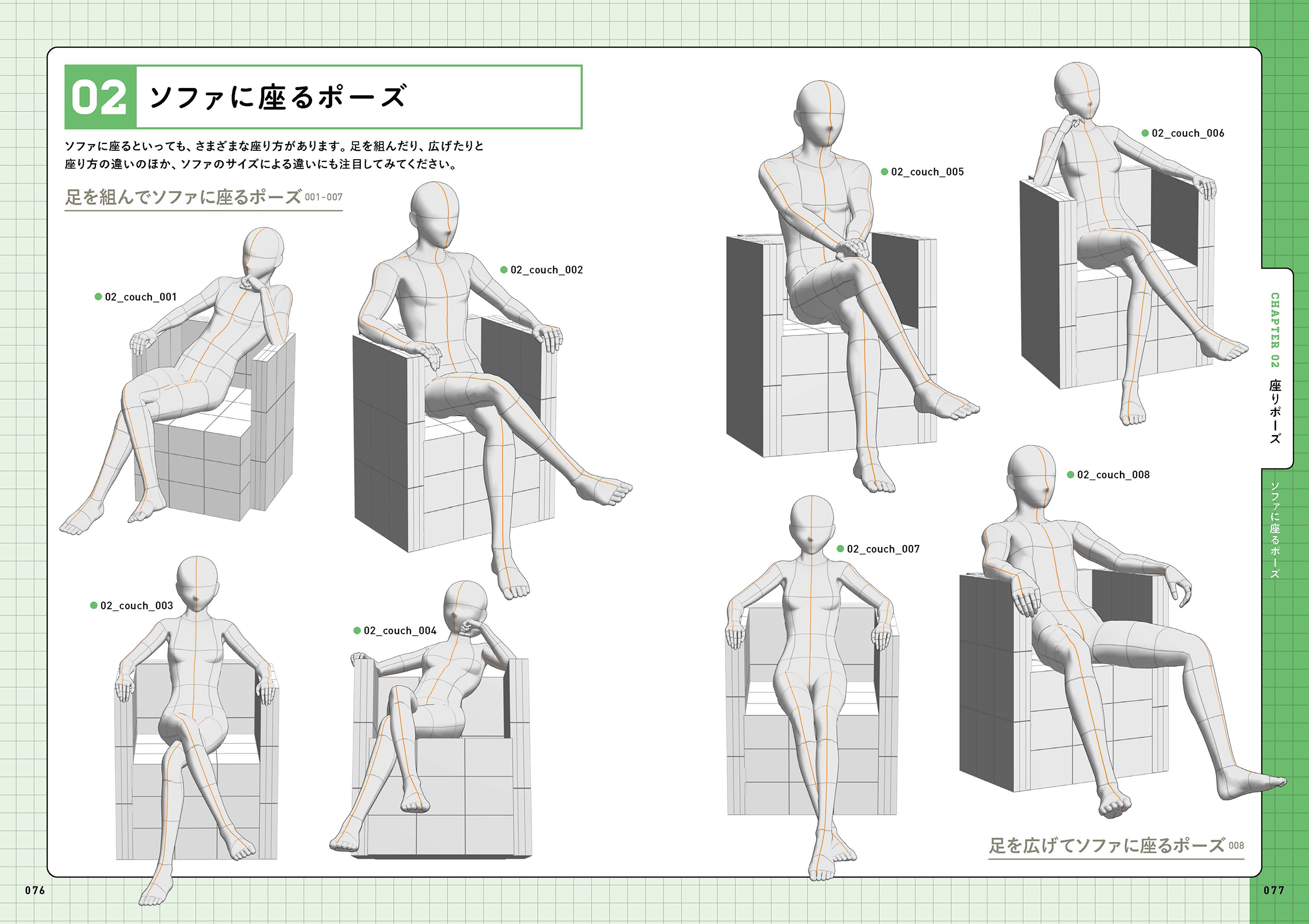 02 ソファに座るポーズ

ソファに座るといっても、さまざまな座り方があります。足を組んだり、広げたりと座り方の違いのほか、ソファのサイズによる違いにも注目してみてください。

足を組んでソファに座るポーズ 001-007

02_couch_001

02_couch_002

02_couch_003

02_couch_004

02_couch_005

02_couch_006

02_couch_007

02_couch_008

足を広げてソファに座るポーズ 008

CHAPTER 02 座りポーズ

ソファに座るポーズ

076

077